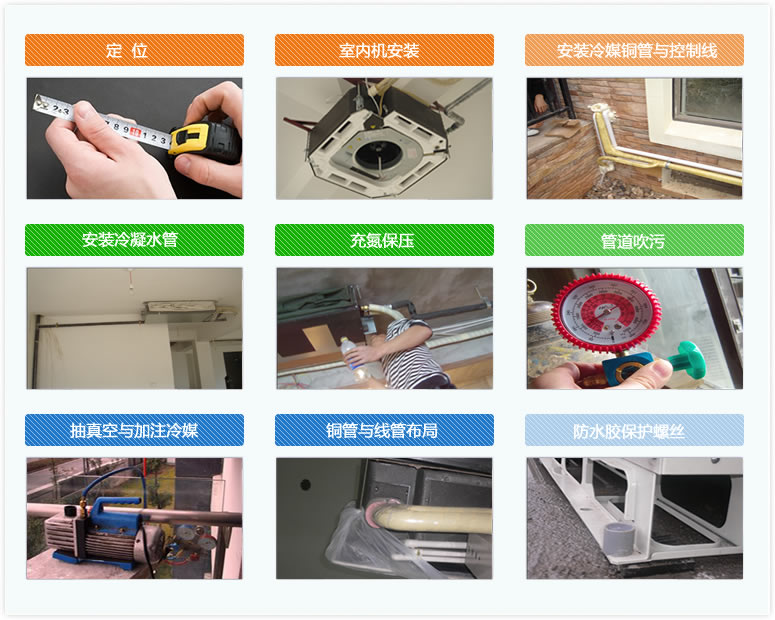 定 位

室内机安装

安装冷媒铜管与控制线

安装冷凝水管

充氮保压

管道吹污

抽真空与加注冷媒

铜管与线管布局

防水胶保护螺丝